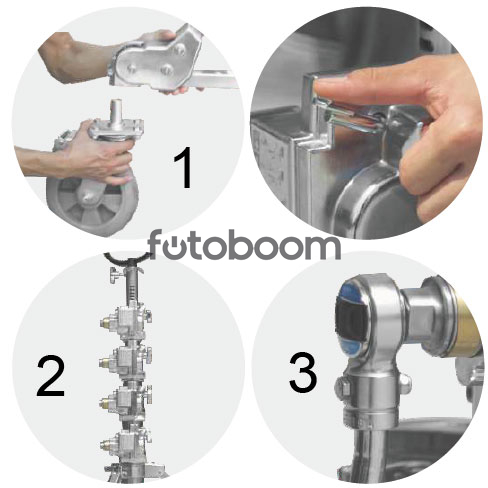 1

fotoboom

2

3